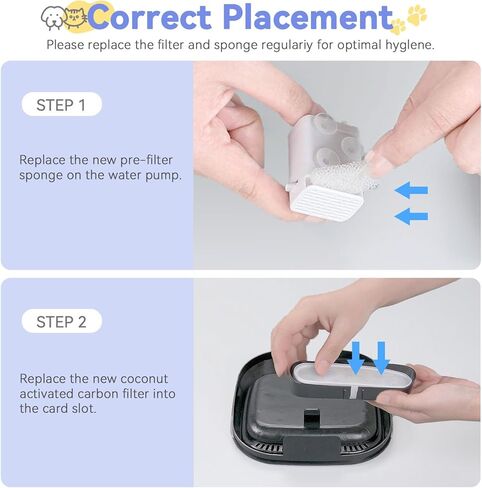 Correct Placement

Please replace the filter and sponge regulariy for optimal hyglene.

STEP 1

Replace the new pre-filter sponge on the water pump.

STEP 2

Replace the new coconut activated carbon filter into the card slot.