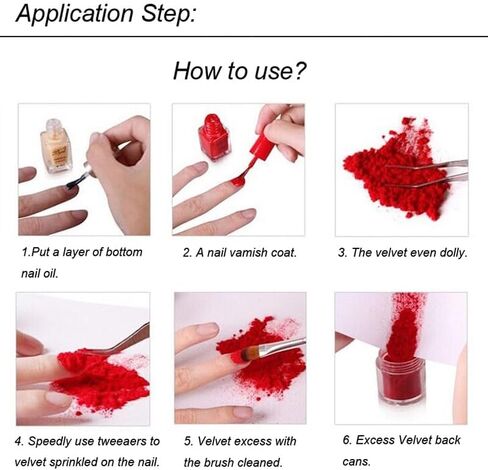 Application Step:

How to use?

1.Put a layer of bottom nail oil.

2. A nail vamish coat.

3. The velvet even dolly.

4. Speedly use tweeaers to velvet sprinkled on the nail.

5. Velvet excess with the brush cleaned.

6. Excess Velvet back cans.