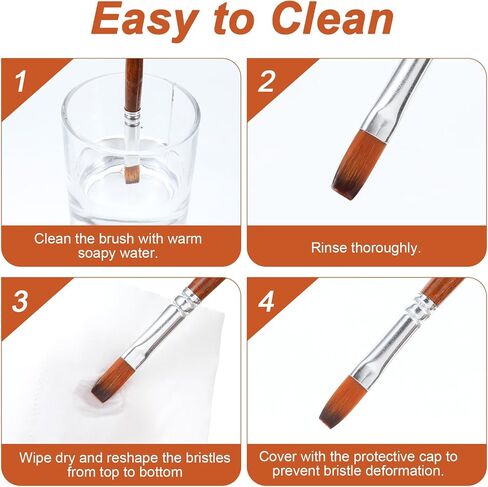 Easy to Clean

1

Clean the brush with warm soapy water.

2

Rinse thoroughly.

3

Wipe dry and reshape the bristles from top to bottom

4

Cover with the protective cap to prevent bristle deformation.