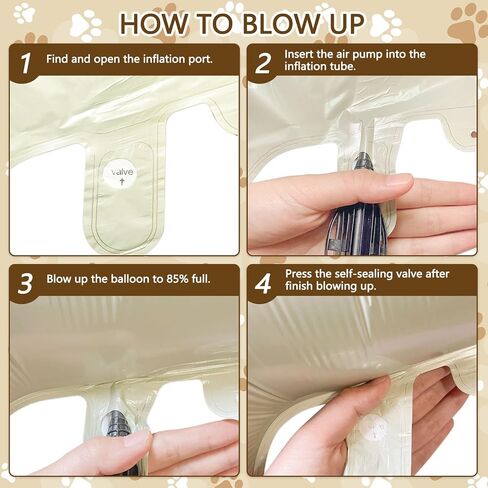 HOW TO BLOW UP

1 Find and open the inflation port.

valve
↑

2 Insert the air pump into the inflation tube.

3 Blow up the balloon to 85% full.

4 Press the self-sealing valve after finish blowing up.