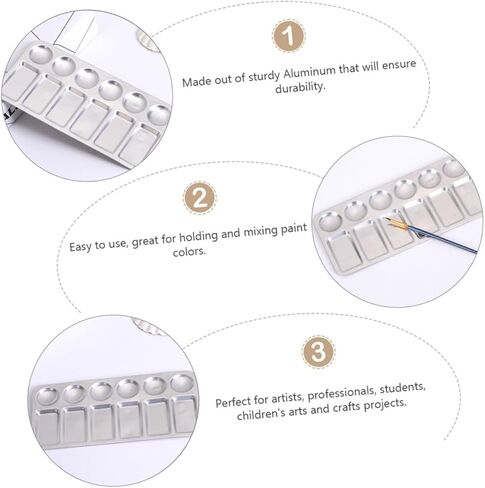 1

Made out of sturdy Aluminum that will ensure durability.

2

Easy to use, great for holding and mixing paint colors.

3

Perfect for artists, professionals, students, children's arts and crafts projects.