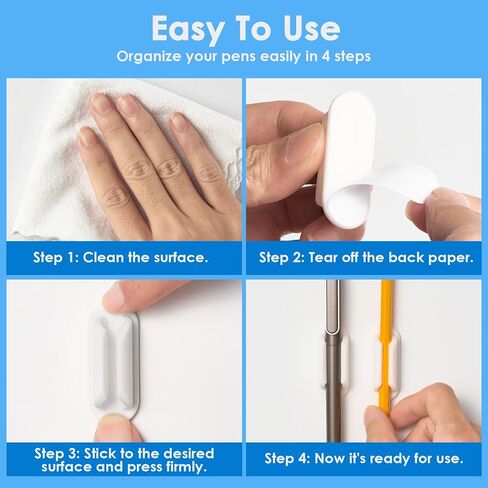 Easy To Use

Organize your pens easily in 4 steps

Step 1: Clean the surface.

Step 2: Tear off the back paper.

Step 3: Stick to the desired surface and press firmly.

Step 4: Now it's ready for use.