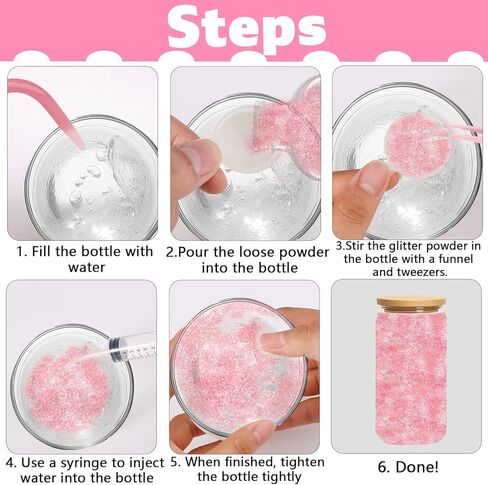 Steps

1. Fill the bottle with water

2.Pour the loose powder into the bottle

3.Stir the glitter powder in the bottle with a funnel and tweezers.

4. Use a syringe to inject water into the bottle

5. When finished, tighten the bottle tightly

6. Done!