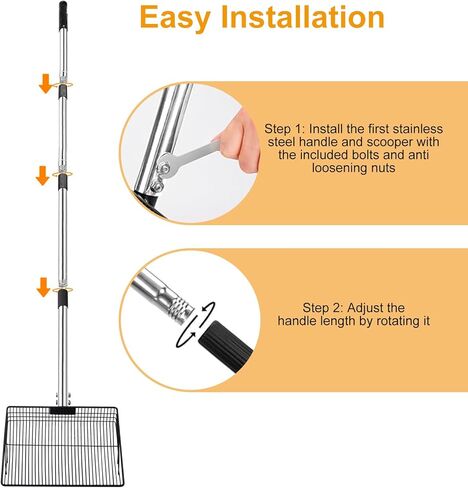 Easy Installation

Step 1: Install the first stainless steel handle and scooper with the included bolts and anti loosening nuts

Step 2: Adjust the handle length by rotating it