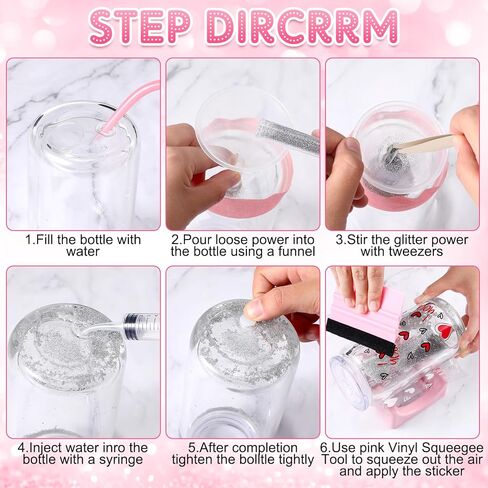 STEP DIRCRRM

1.Fill the bottle with water

2.Pour loose power into the bottle using a funnel

3.Stir the glitter power with tweezers

4.Inject water inro the bottle with a syringe

5.After completion tighten the bolltle tightly

6.Use pink Vinyl Squeegee Tool to squeeze out the air and apply the sticker