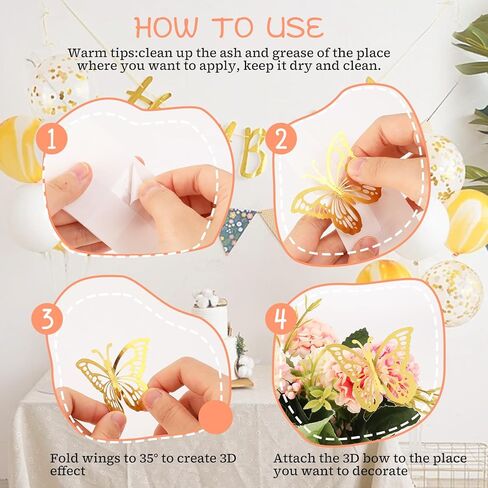 HOW TO USE

Warm tips:clean up the ash and grease of the place where you want to apply, keep it dry and clean.

1

2

3

4

Fold wings to 35° to create 3D effect

Attach the 3D bow to the place you want to decorate