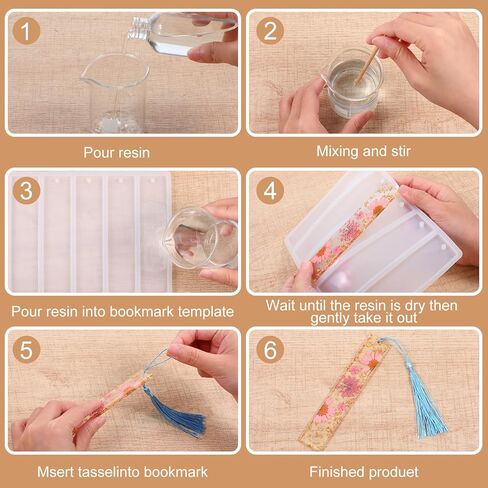 1

Pour resin

2

Mixing and stir

3

Pour resin into bookmark template

4

Wait until the resin is dry then gently take it out

5

Msert tasselinto bookmark

6

Finished produet