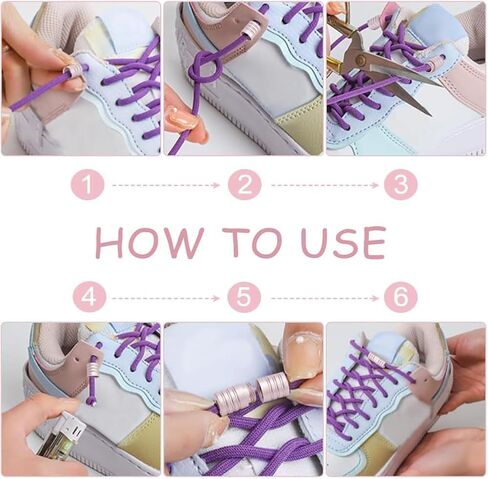 1 2 3

HOW TO USE

4 5 6