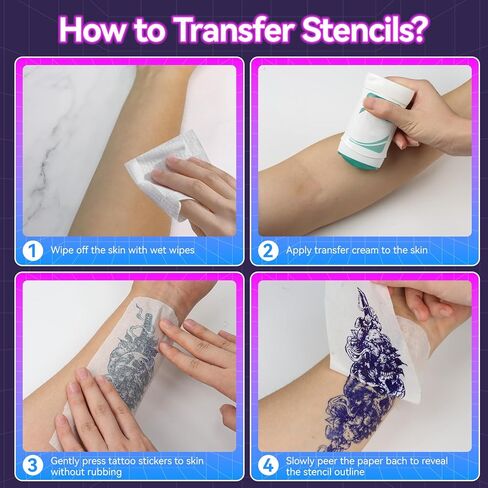 How to Transfer Stencils?

1 Wipe off the skin with wet wipes

2 Apply transfer cream to the skin

3 Gently press tattoo stickers to skin without rubbing

4 Slowly peer the paper bach to reveal the stencil outline