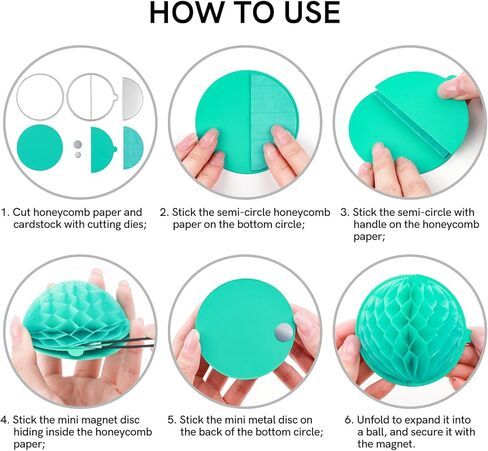 HOW TO USE

1. Cut honeycomb paper and cardstock with cutting dies;

2. Stick the semi-circle honeycomb paper on the bottom circle;

3. Stick the semi-circle with handle on the honeycomb paper;

4. Stick the mini magnet disc hiding inside the honeycomb paper;

5. Stick the mini metal disc on the back of the bottom circle;

6. Unfold to expand it into a ball, and secure it with the magnet.