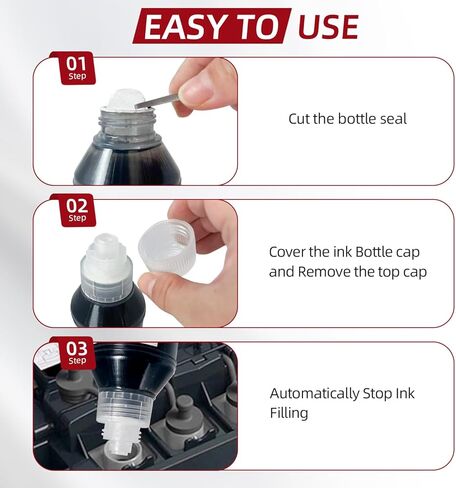 EASY TO USE

01
Step

Cut the bottle seal

02
Step

Cover the ink Bottle cap and Remove the top cap

03
Step

Automatically Stop Ink Filling