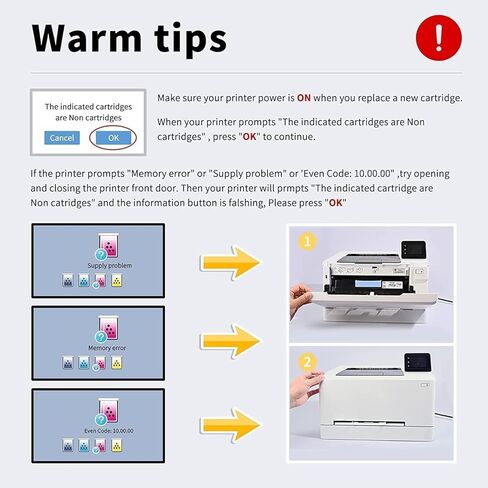 Warm tips

!

The indicated cartridges are Non cartridges

Cancel OK

Make sure your printer power is ON when you replace a new cartridge.

When your printer prompts "The indicated cartridges are Non cartridges" , press "OK" to continue.

If the printer prompts "Memory error" or "Supply problem" or 'Even Code: 10.00.00" ,try opening and closing the printer front door. Then your printer will prmpts "The indicated cartridge are Non catridges" and the information button is falshing, Please press "OK"

Supply problem

Memory error

Even Code: 10.00.00

1

2