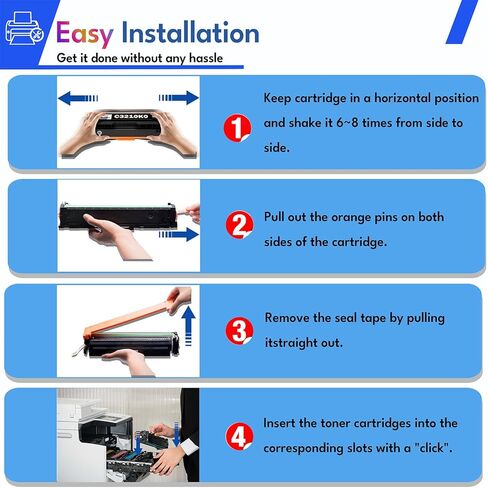 Easy Installation
Get it done without any hassle

C3210K0

1 Keep cartridge in a horizontal position and shake it 6~8 times from side to side.

2 Pull out the orange pins on both sides of the cartridge.

3 Remove the seal tape by pulling itstraight out.

4 Insert the toner cartridges into the corresponding slots with a "click".