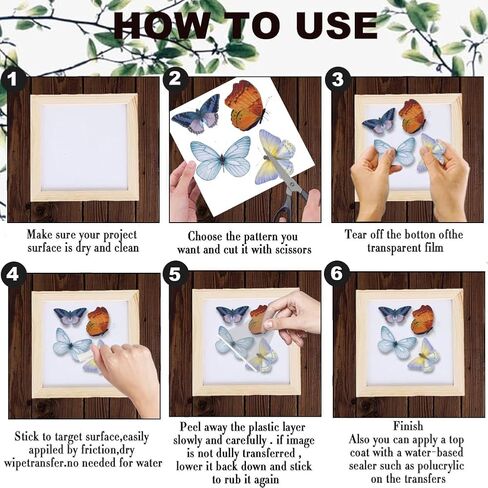 HOW TO USE

1

Make sure your project surface is dry and clean

2

Choose the pattern you want and cut it with scissors

3

Tear off the botton ofthe transparent film

4

Stick to target surface,easily appiled by friction,dry wipetransfer.no needed for water

5

Peel away the plastic layer slowly and carefully . if image is not dully transferred , lower it back down and stick to rub it again

6

Finish
Also you can apply a top coat with a water-based sealer such as polucrylic on the transfers