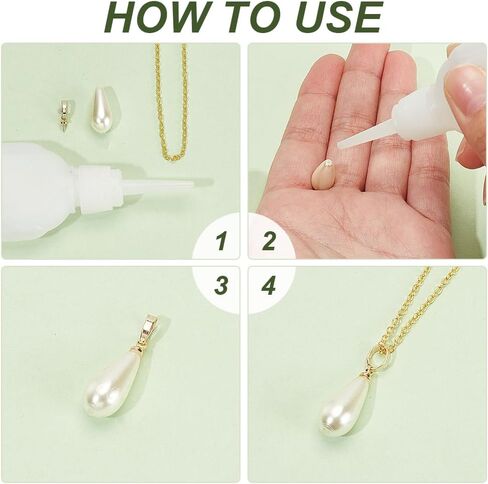 HOW TO USE

1

2

3

4