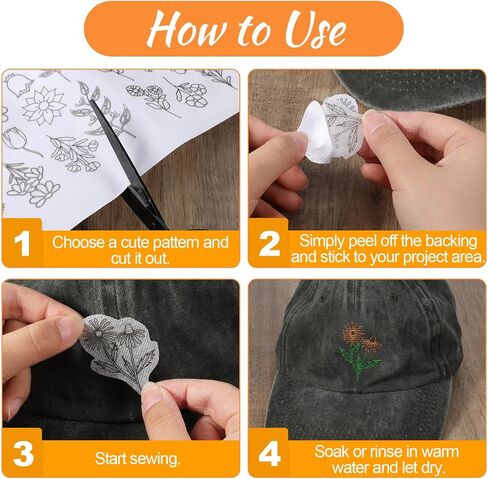 How to Use

1 Choose a cute pattern and cut it out.

2 Simply peel off the backing and stick to your project area.

3 Start sewing.

4 Soak or rinse in warm water and let dry.