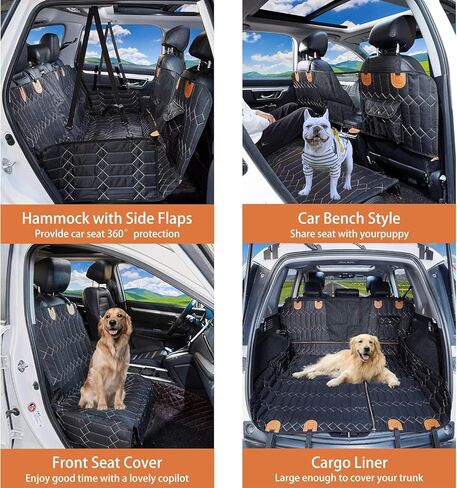 Hammock with Side Flaps
Provide car seat 360° protection

Car Bench Style
Share seat with yourpuppy

Front Seat Cover
Enjoy good time with a lovely copilot

Cargo Liner
Large enough to cover your trunk