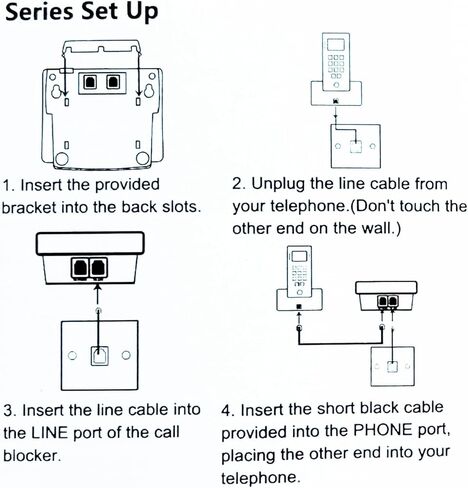 Series Set Up

1. Insert the provided bracket into the back slots.

2. Unplug the line cable from your telephone.(Don't touch the other end on the wall.)

3. Insert the line cable into the LINE port of the call blocker.

4. Insert the short black cable provided into the PHONE port, placing the other end into your telephone.