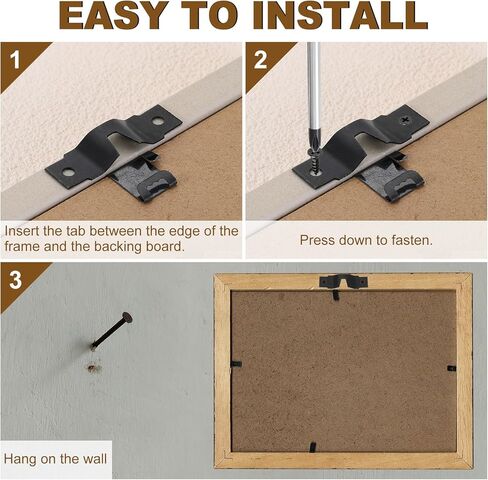 EASY TO INSTALL

1

Insert the tab between the edge of the frame and the backing board.

2

Press down to fasten.

3

Hang on the wall