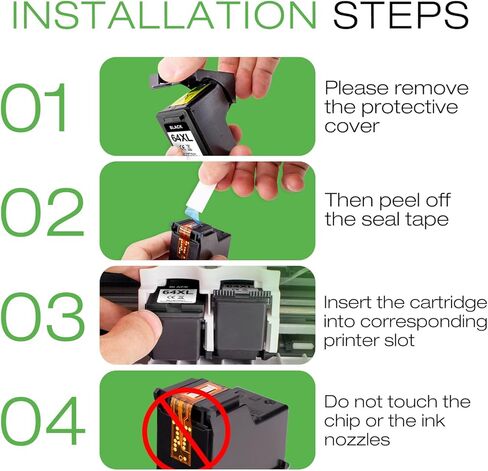 INSTALLATION STEPS

01

BLACK
64XL

Please remove the protective cover

02

Then peel off the seal tape

03

BLACK
64XL

Insert the cartridge into corresponding printer slot

04

Do not touch the chip or the ink nozzles