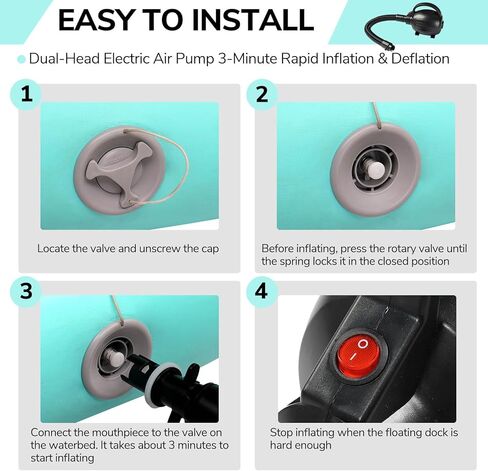 EASY TO INSTALL

Dual-Head Electric Air Pump 3-Minute Rapid Inflation & Deflation

1

Locate the valve and unscrew the cap

2

Before inflating, press the rotary valve until the spring locks it in the closed position

3

Connect the mouthpiece to the valve on the waterbed. It takes about 3 minutes to start inflating

4

O
I

Stop inflating when the floating dock is hard enough