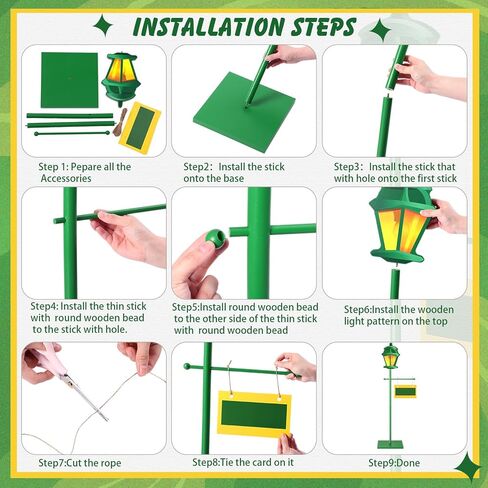 INSTALLATION STEPS

Step 1: Pepare all the Accessories

Step2: Install the stick onto the base

Step3: Install the stick that with hole onto the first stick

Step4: Install the thin stick with round wooden bead to the stick with hole.

Step5:Install round wooden bead to the other side of the thin stick with round wooden bead

Step6:Install the wooden light pattern on the top

Step7:Cut the rope

Step8:Tie the card on it

Step9:Done