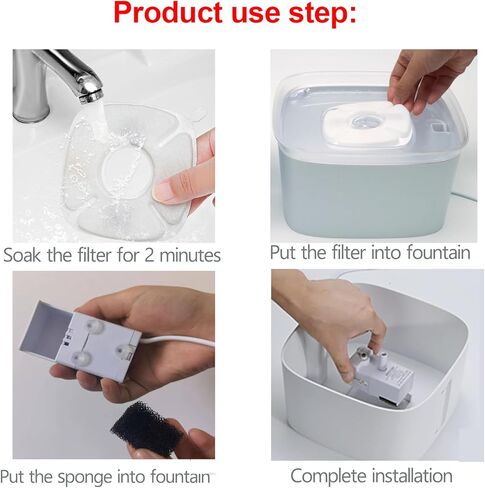 Product use step:

Soak the filter for 2 minutes

Put the filter into fountain

Put the sponge into fountain

Complete installation