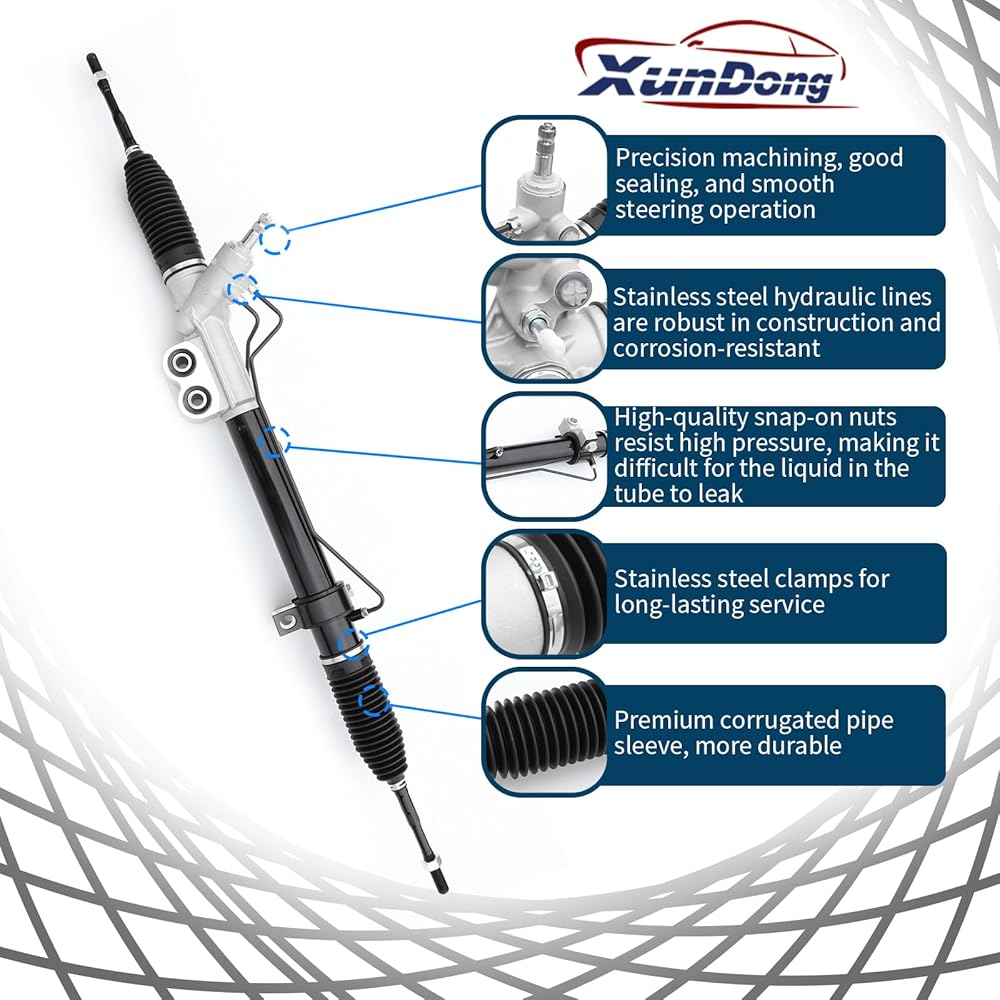 XunDong

Precision machining, good sealing, and smooth steering operation

Stainless steel hydraulic lines are robust in construction and corrosion-resistant

High-quality snap-on nuts resist high pressure, making it difficult for the liquid in the tube to leak

Stainless steel clamps for long-lasting service

Premium corrugated pipe sleeve, more durable