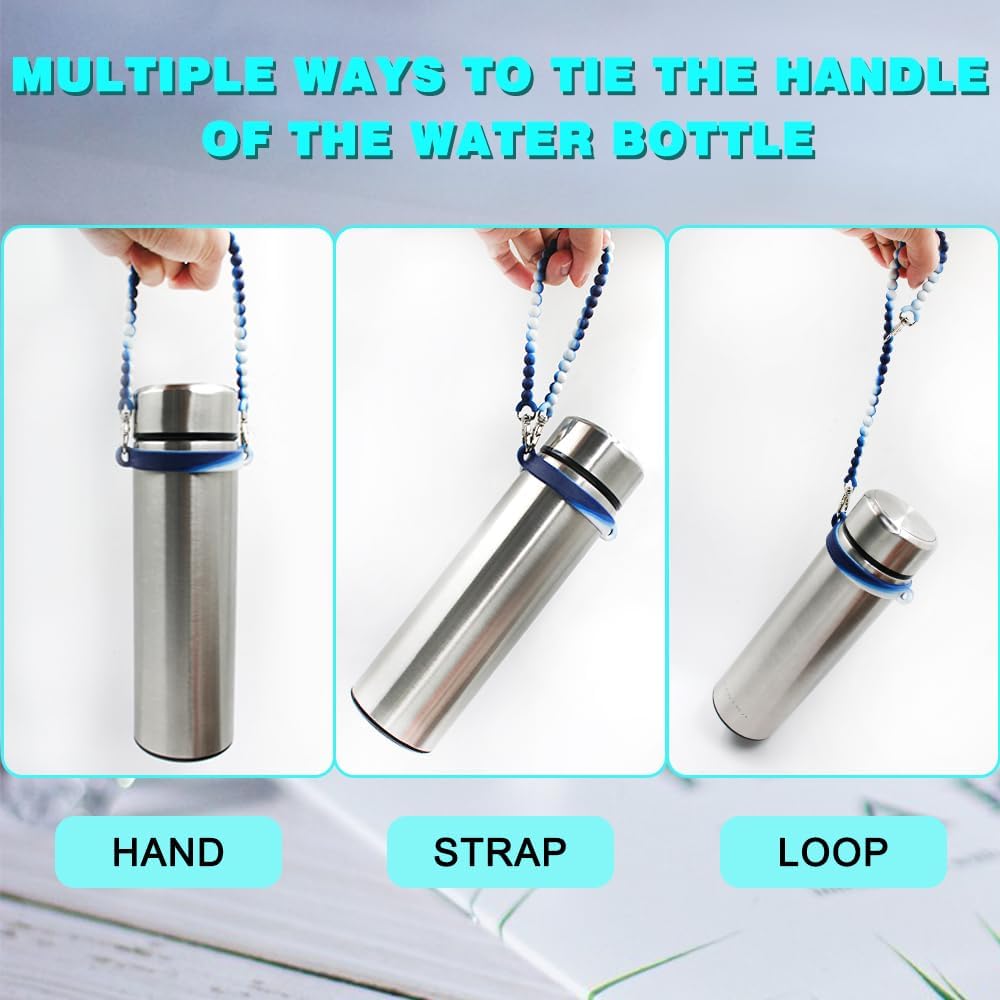 MULTIPLE WAYS TO TIE THE HANDLE OF THE WATER BOTTLE

HAND

STRAP

LOOP