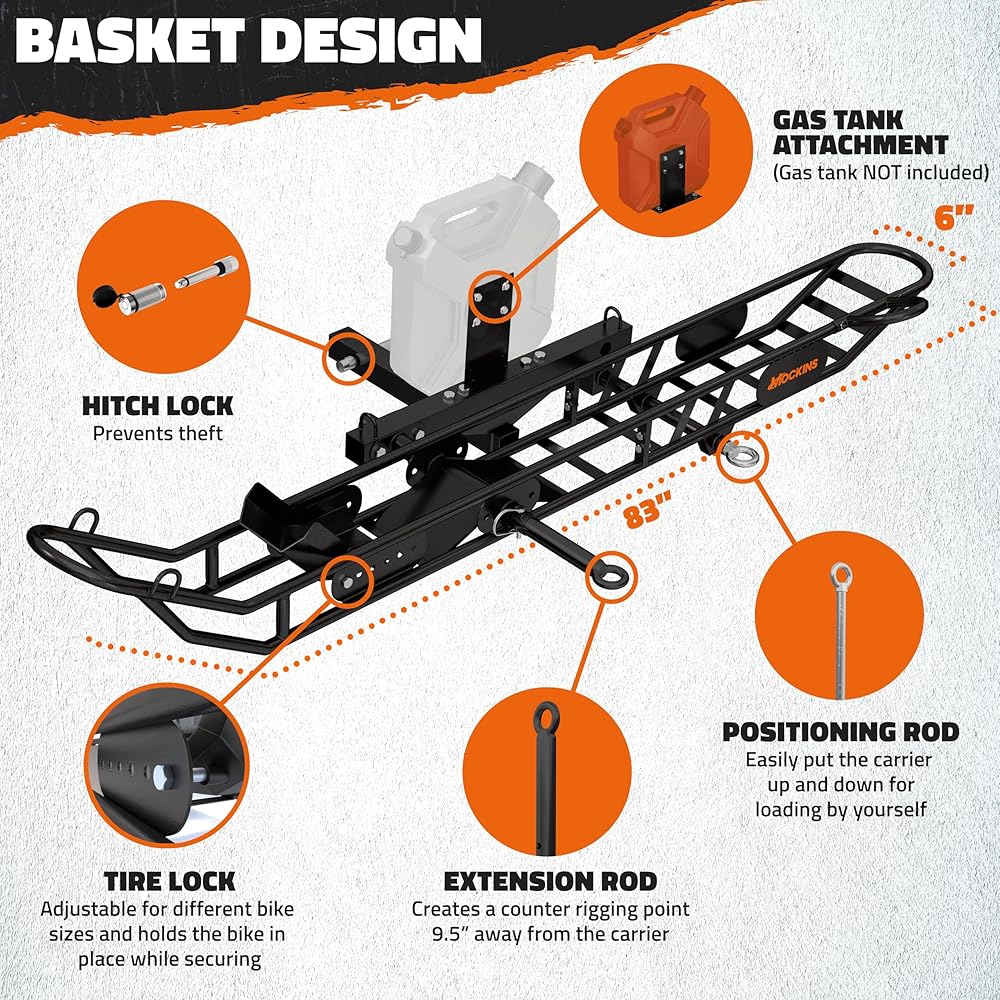 BASKET DESIGN

GAS TANK ATTACHMENT
(Gas tank NOT included)

6"

HITCH LOCK
Prevents theft

MOCKINS

83"

POSITIONING ROD
Easily put the carrier up and down for loading by yourself

TIRE LOCK
Adjustable for different bike sizes and holds the bike in place while securing

EXTENSION ROD
Creates a counter rigging point 9.5" away from the carrier