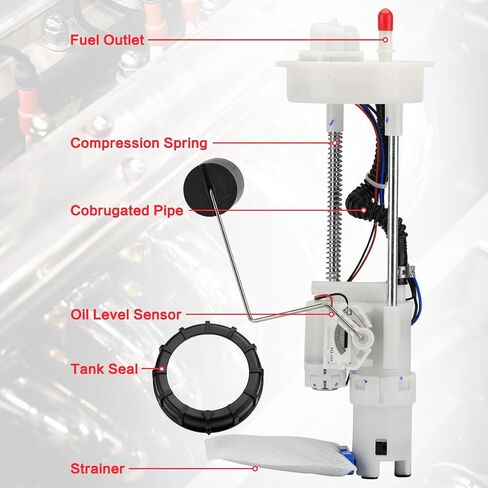 Fuel Outlet

Compression Spring

Cobrugated Pipe

Oil Level Sensor

Tank Seal

Strainer