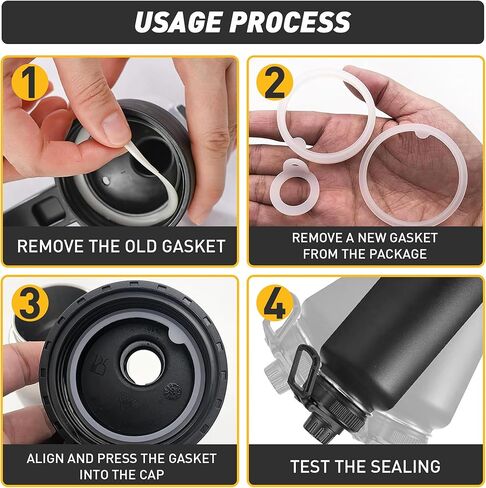 USAGE PROCESS

1
REMOVE THE OLD GASKET

2
REMOVE A NEW GASKET FROM THE PACKAGE

3
ALIGN AND PRESS THE GASKET INTO THE CAP

4
TEST THE SEALING