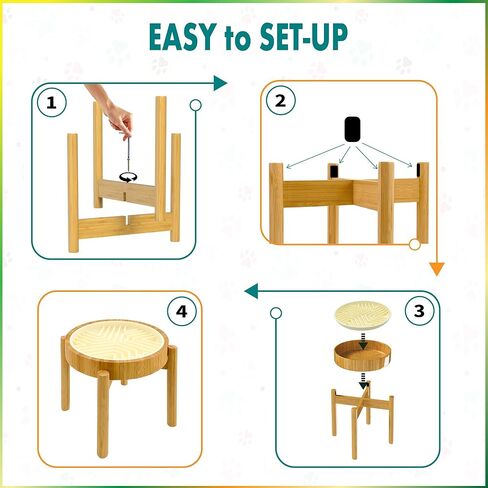 EASY to SET-UP

1

2

4

3