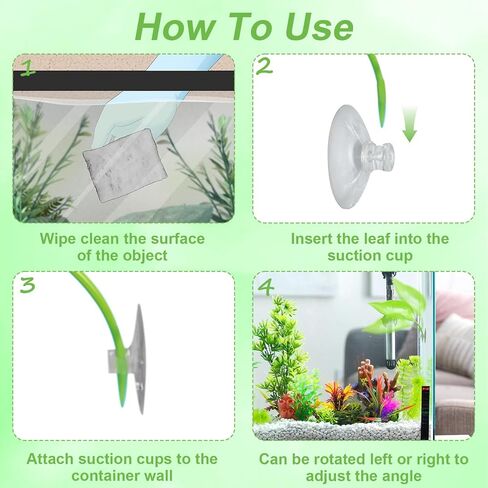 How To Use

1

Wipe clean the surface of the object

2

Insert the leaf into the suction cup

3

Attach suction cups to the container wall

4

Can be rotated left or right to adjust the angle