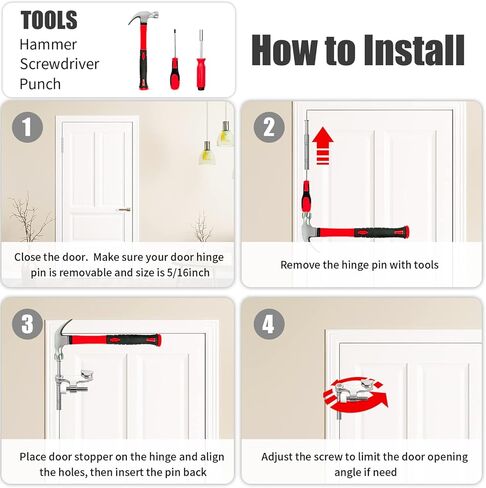 TOOLS
Hammer
Screwdriver
Punch

How to Install

1

Close the door. Make sure your door hinge pin is removable and size is 5/16inch

2

Remove the hinge pin with tools

3

Place door stopper on the hinge and align the holes, then insert the pin back

4

Adjust the screw to limit the door opening angle if need