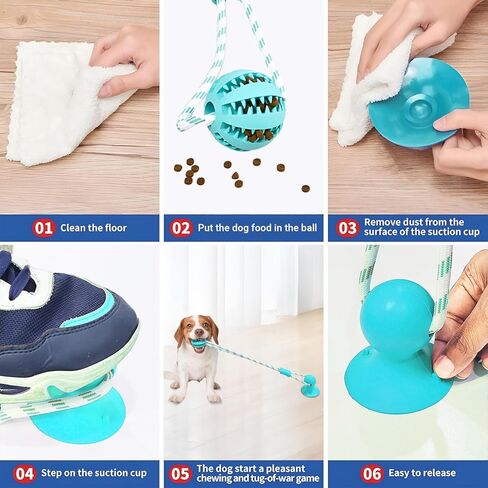 01 Clean the floor

02 Put the dog food in the ball

03 Remove dust from the surface of the suction cup

04 Step on the suction cup

05 The dog start a pleasant chewing and tug-of-war game

06 Easy to release