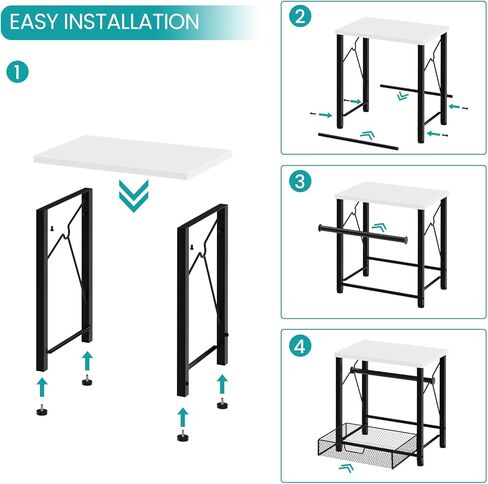 EASY INSTALLATION

1

2

3

4