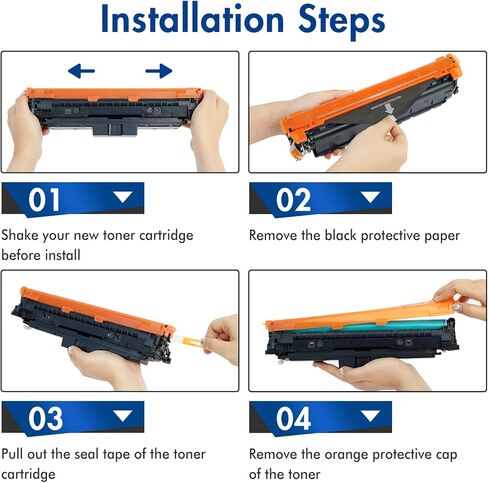 Installation Steps

01

Shake your new toner cartridge before install

02

Remove the black protective paper

03

Pull out the seal tape of the toner cartridge

04

Remove the orange protective cap of the toner