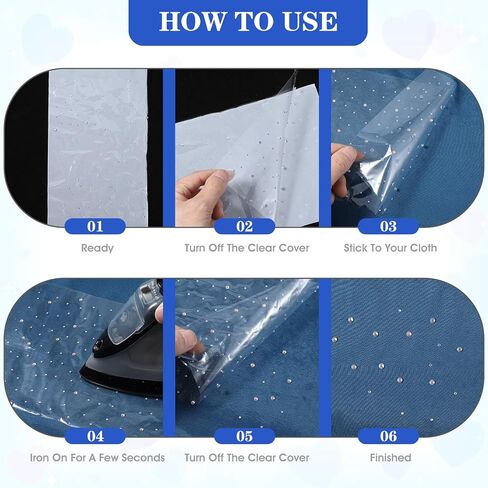 HOW TO USE

01
Ready

02
Turn Off The Clear Cover

03
Stick To Your Cloth

04
Iron On For A Few Seconds

05
Turn Off The Clear Cover

06
Finished