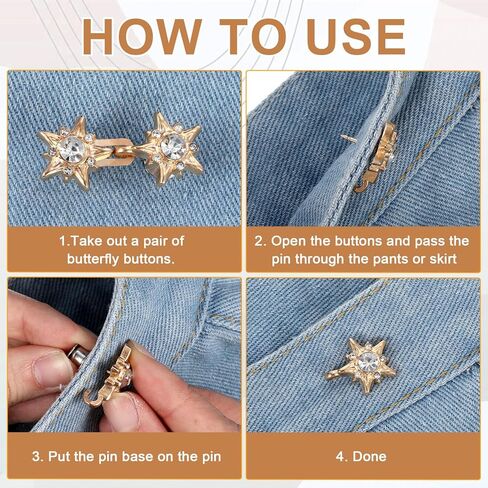 HOW TO USE

1.Take out a pair of butterfly buttons.

2. Open the buttons and pass the pin through the pants or skirt

3. Put the pin base on the pin

4. Done