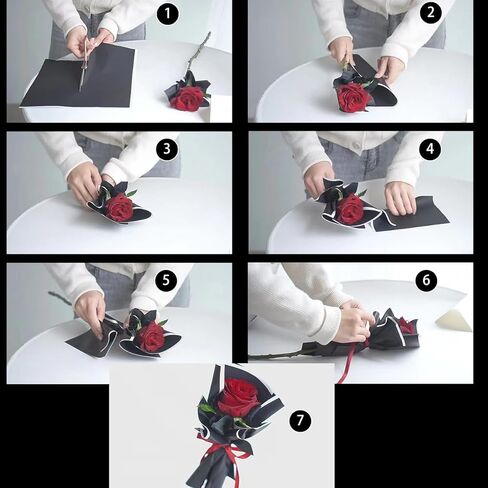 1
2
3
4
5
6
7