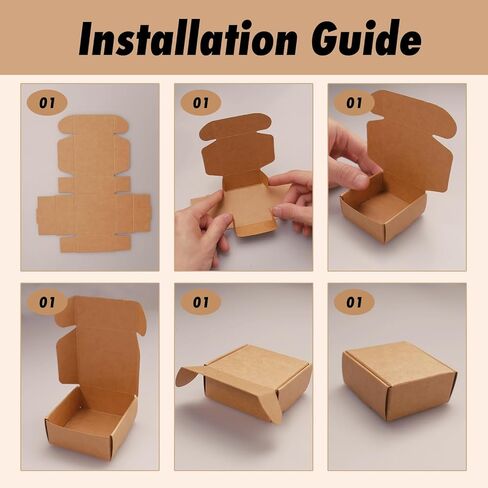 Installation Guide

01

01

01

01

01

01