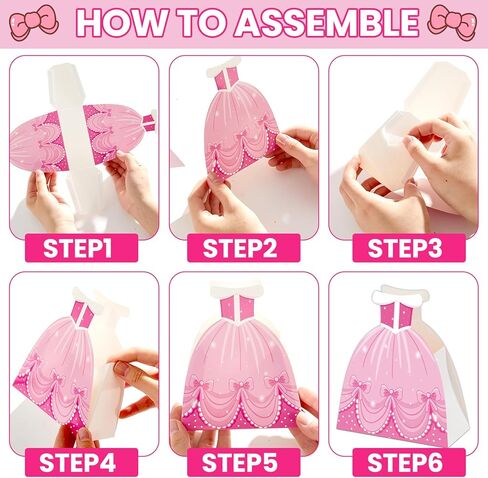 HOW TO ASSEMBLE

STEP1

STEP2

STEP3

STEP4

STEP5

STEP6