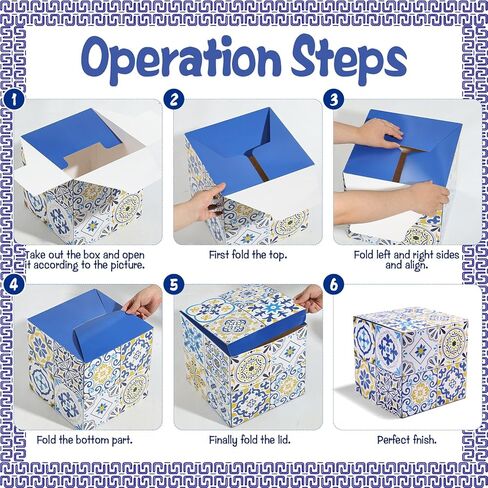 Operation Steps

1

Take out the box and open it according to the picture.

2

First fold the top.

3

Fold left and right sides and align.

4

Fold the bottom part.

5

Finally fold the lid.

6

Perfect fnish.