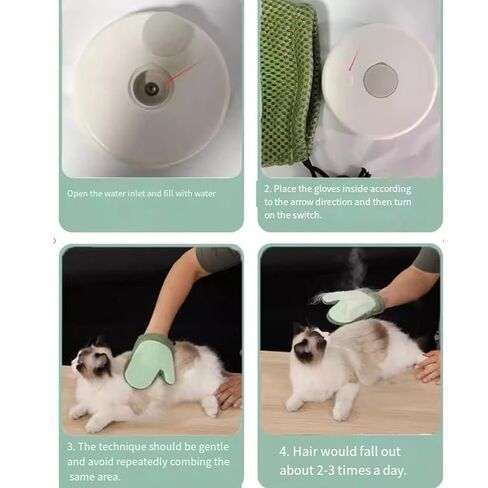 Open the water inlet and fill with water

2. Place the gloves inside according to the arrow direction and then turn on the switch.

3. The technique should be gentle and avoid repeatedly combing the same area.

4. Hair would fall out about 2-3 times a day.