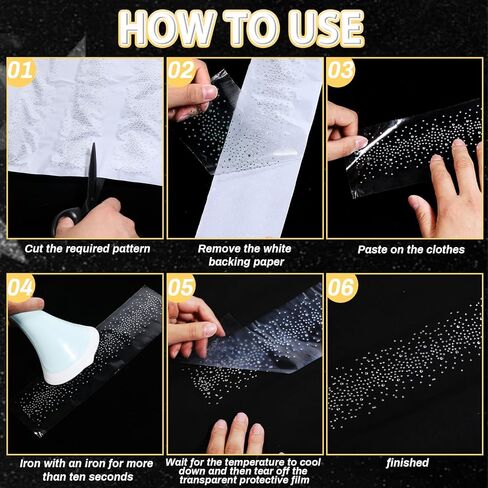 HOW TO USE

01

Cut the required pattern

02

Remove the white backing paper

03

Paste on the clothes

04

Iron with an iron for more than ten seconds

05

Wait for the temperature to cool down and then tear off the transparent protective film

06

finished