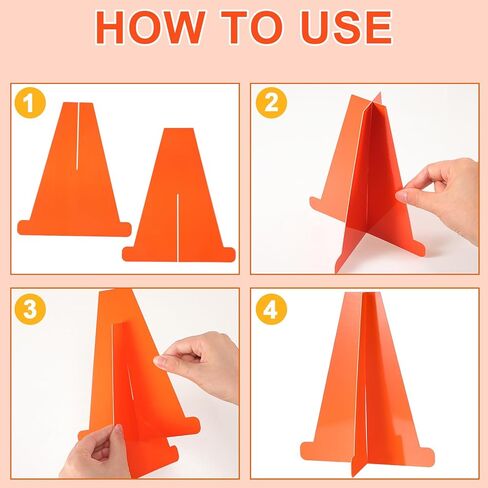 HOW TO USE

1

2

3

4