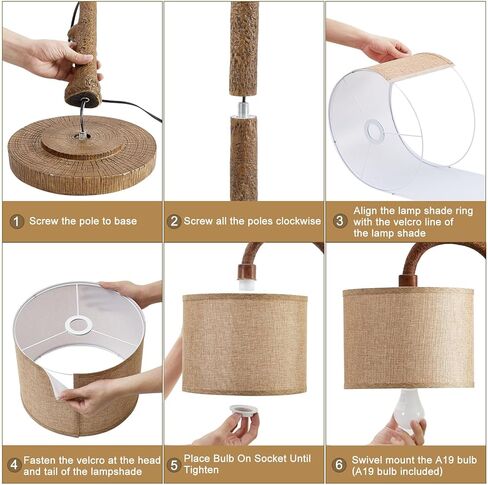 1 Screw the pole to base

2 Screw all the poles clockwise

3 Align the lamp shade ring with the velcro line of the lamp shade

4 Fasten the velcro at the head and tail of the lampshade

5 Place Bulb On Socket Until Tighten

6 Swivel mount the A19 bulb (A19 bulb included)