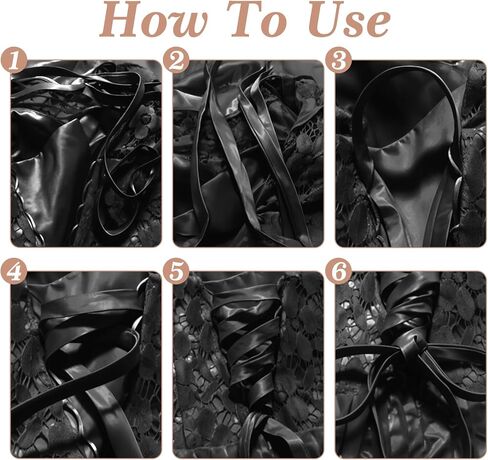 How To Use

1

2

3

4

5

6