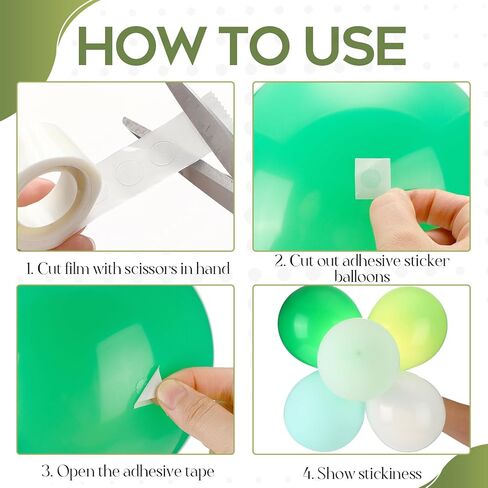 HOW TO USE

1. Cut film with scissors in hand

2. Cut out adhesive sticker balloons

3. Open the adhesive tape

4. Show stickiness